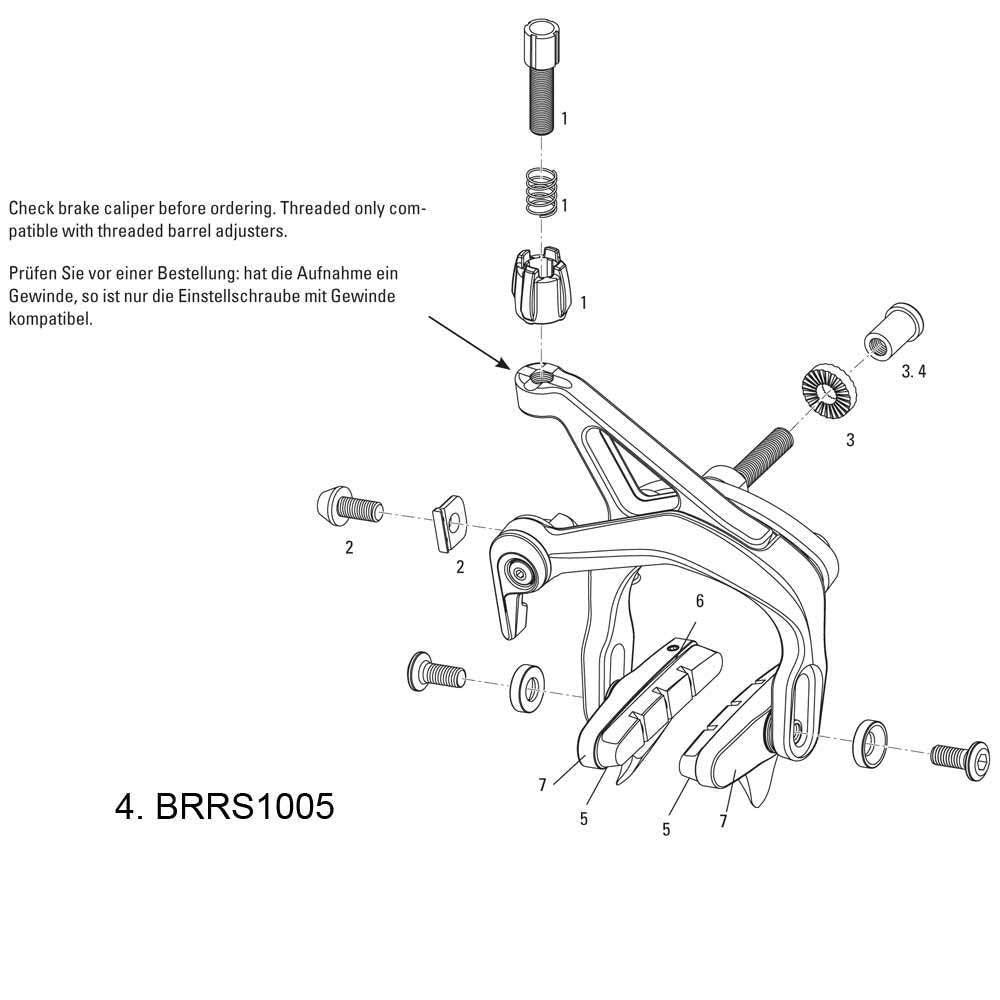 Check brake caliper before ordering. Threaded only compatible with threaded barrel adjusters.

Prüfen Sie vor einer Bestellung: hat die Aufnahme ein Gewinde, so ist nur die Einstellschraube mit Gewinde kompatibel.

1

1

1

3. 4

3

2

2

6

7

5

5

7

4. BRRS1005