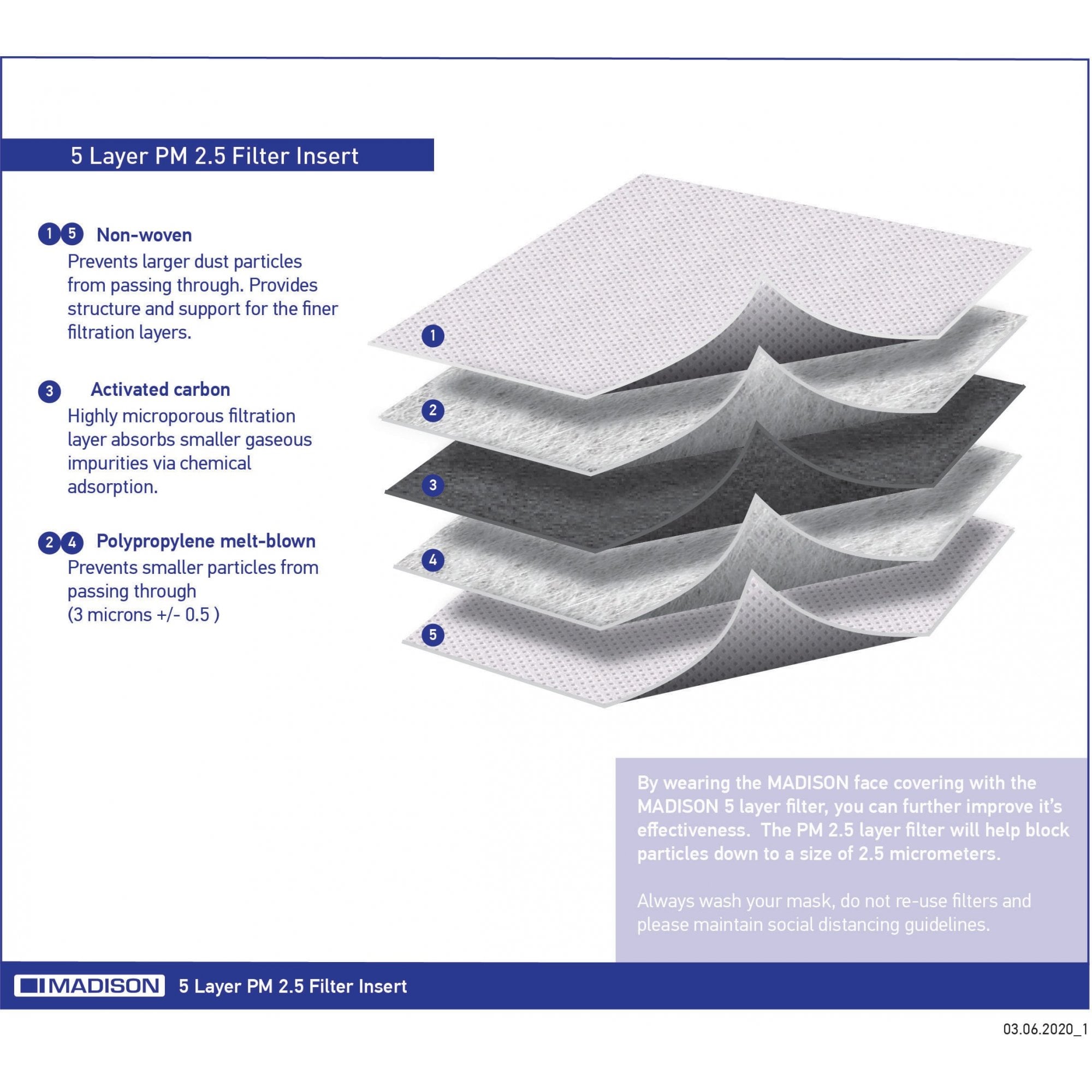 5 Layer PM 2.5 Filter Insert

1 5 Non-woven
Prevents larger dust particles from passing through. Provides structure and support for the finer filtration layers.

3 Activated carbon
Highly microporous filtration layer absorbs smaller gaseous impurities via chemical adsorption.

2 4 Polypropylene melt-blown
Prevents smaller particles from passing through
(3 microns +/- 0.5 )

1
2
3
4
5

By wearing the MADISON face covering with the MADISON 5 layer filter, you can further improve it's effectiveness. The PM 2.5 layer filter will help block particles down to a size of 2.5 micrometers.

Always wash your mask, do not re-use filters and please maintain social distancing guidelines.

MADISON 5 Layer PM 2.5 Filter Insert

03.06.2020_1