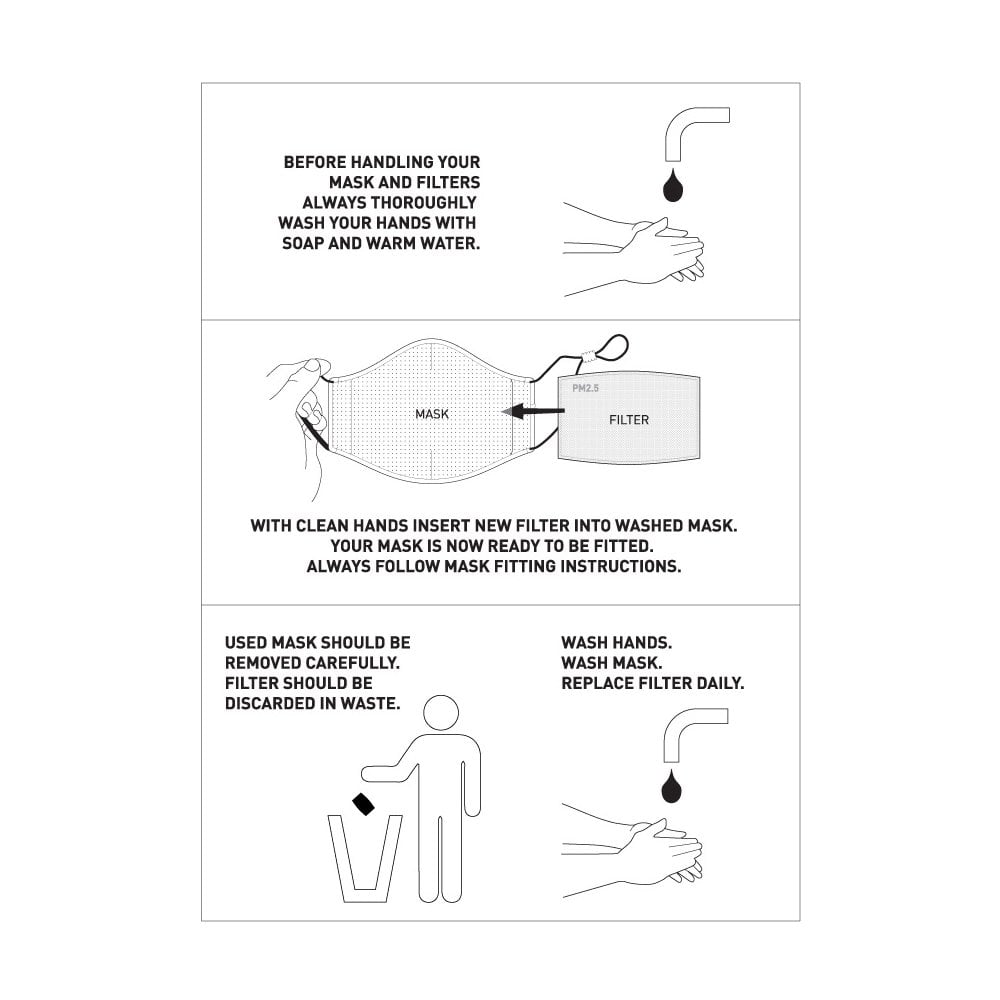 BEFORE HANDLING YOUR MASK AND FILTERS ALWAYS THOROUGHLY WASH YOUR HANDS WITH SOAP AND WARM WATER.

MASK

PM2.5

FILTER

WITH CLEAN HANDS INSERT NEW FILTER INTO WASHED MASK.
YOUR MASK IS NOW READY TO BE FITTED.
ALWAYS FOLLOW MASK FITTING INSTRUCTIONS.

USED MASK SHOULD BE REMOVED CAREFULLY.
FILTER SHOULD BE DISCARDED IN WASTE.

WASH HANDS.
WASH MASK.
REPLACE FILTER DAILY.