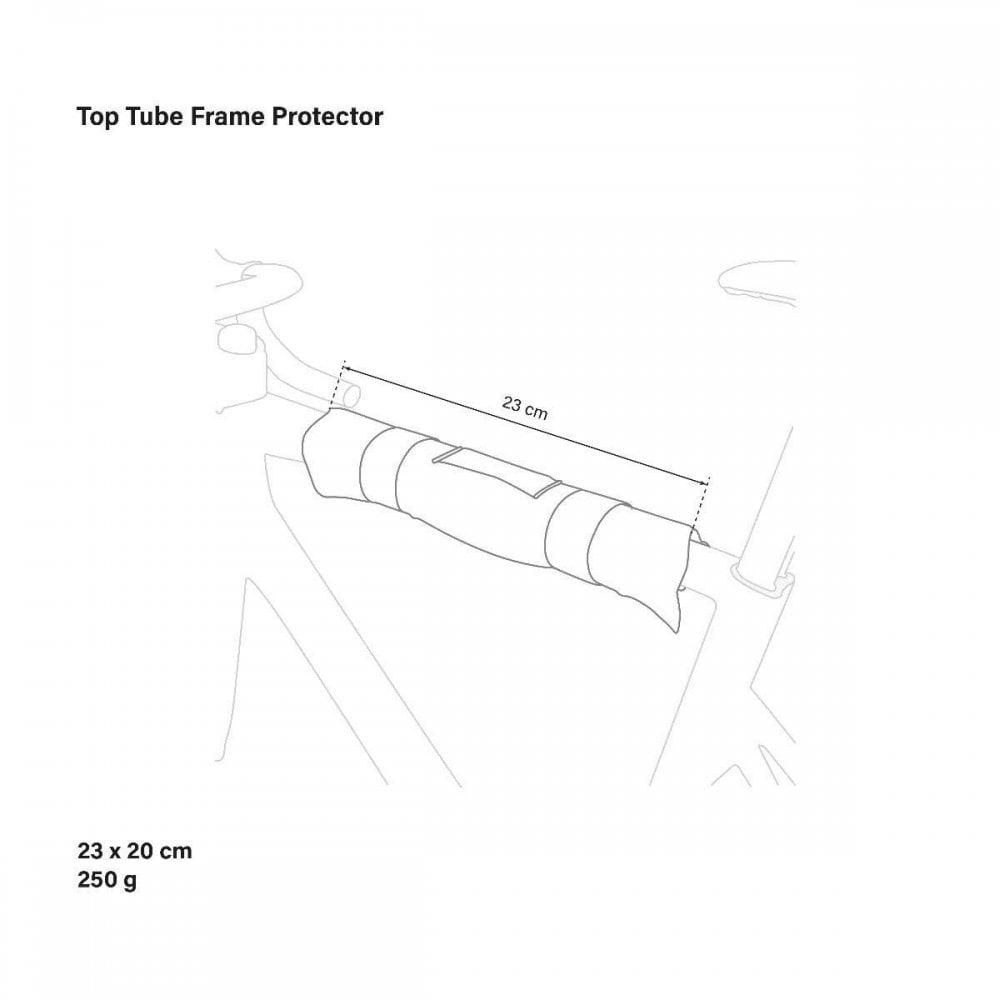 Top Tube Frame Protector

23 cm

23 x 20 cm
250 g