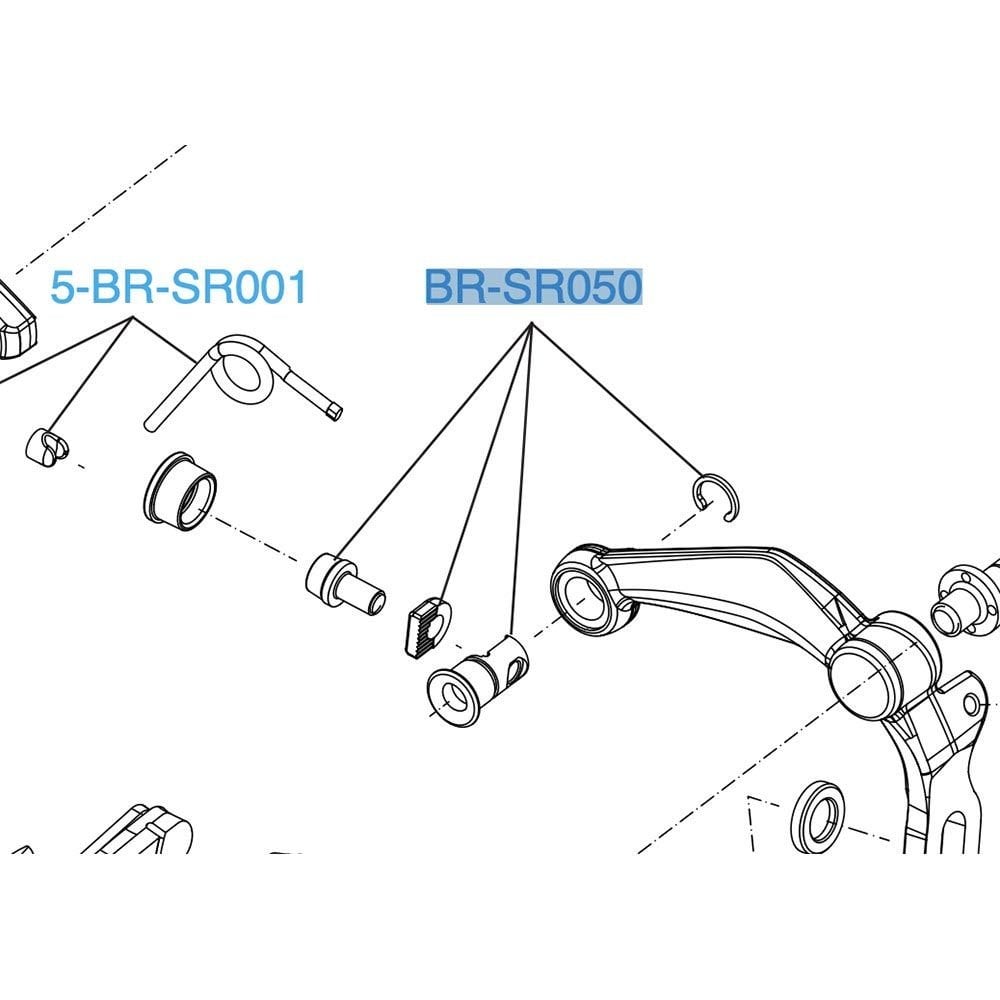 5-BR-SR001

BR-SR050