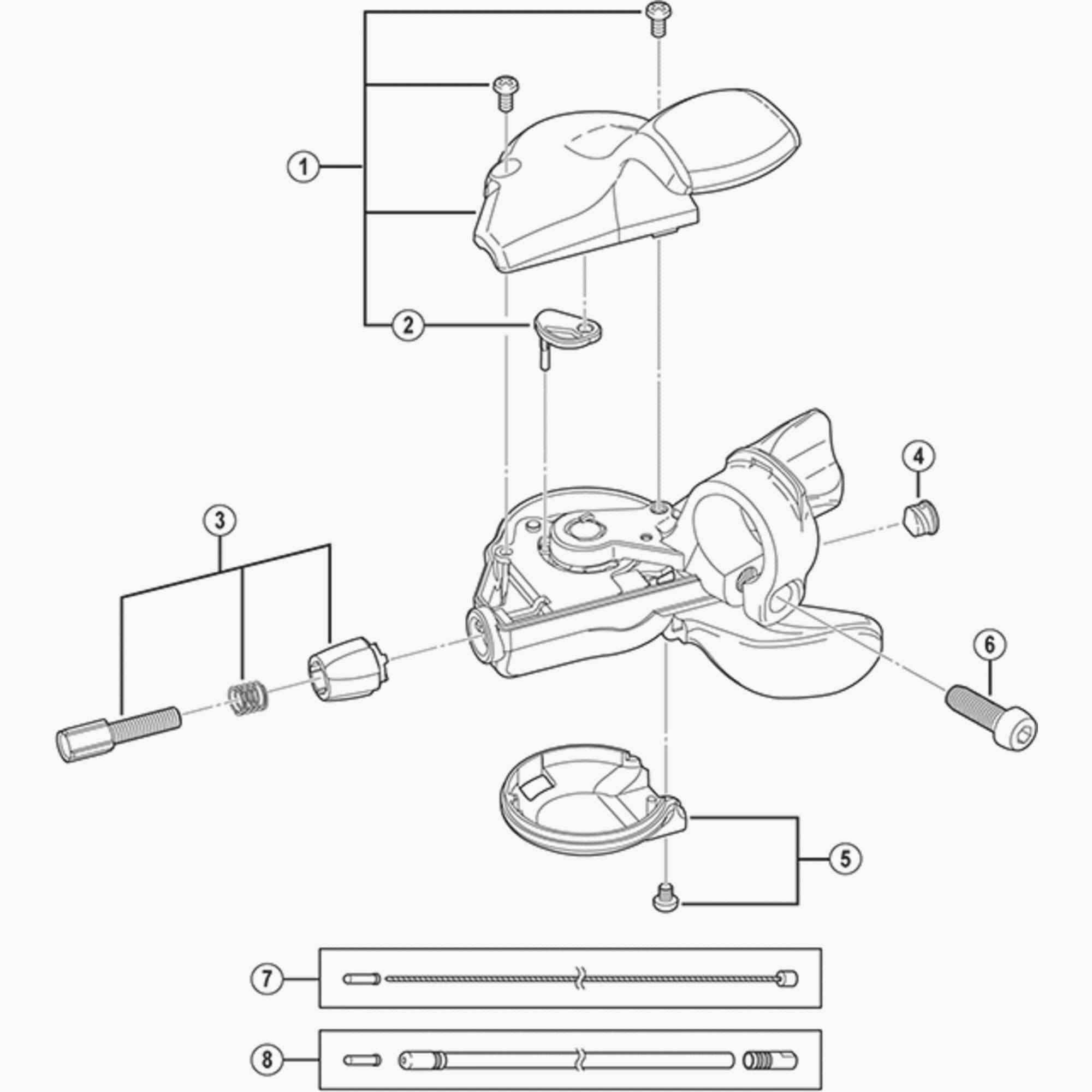 1
2
3
4
6
5
7
8