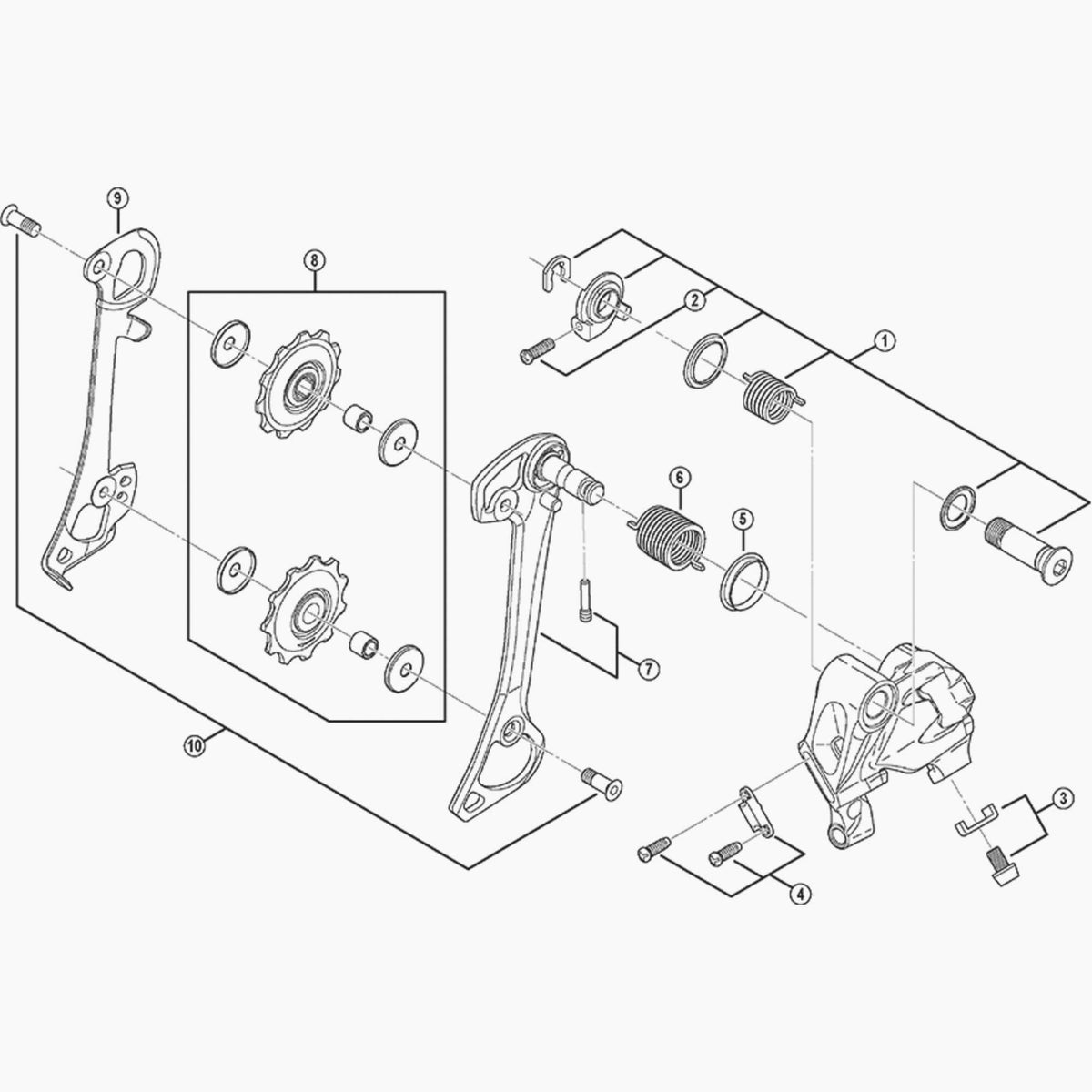 9
8
2
1
6
5
7
10
3
4