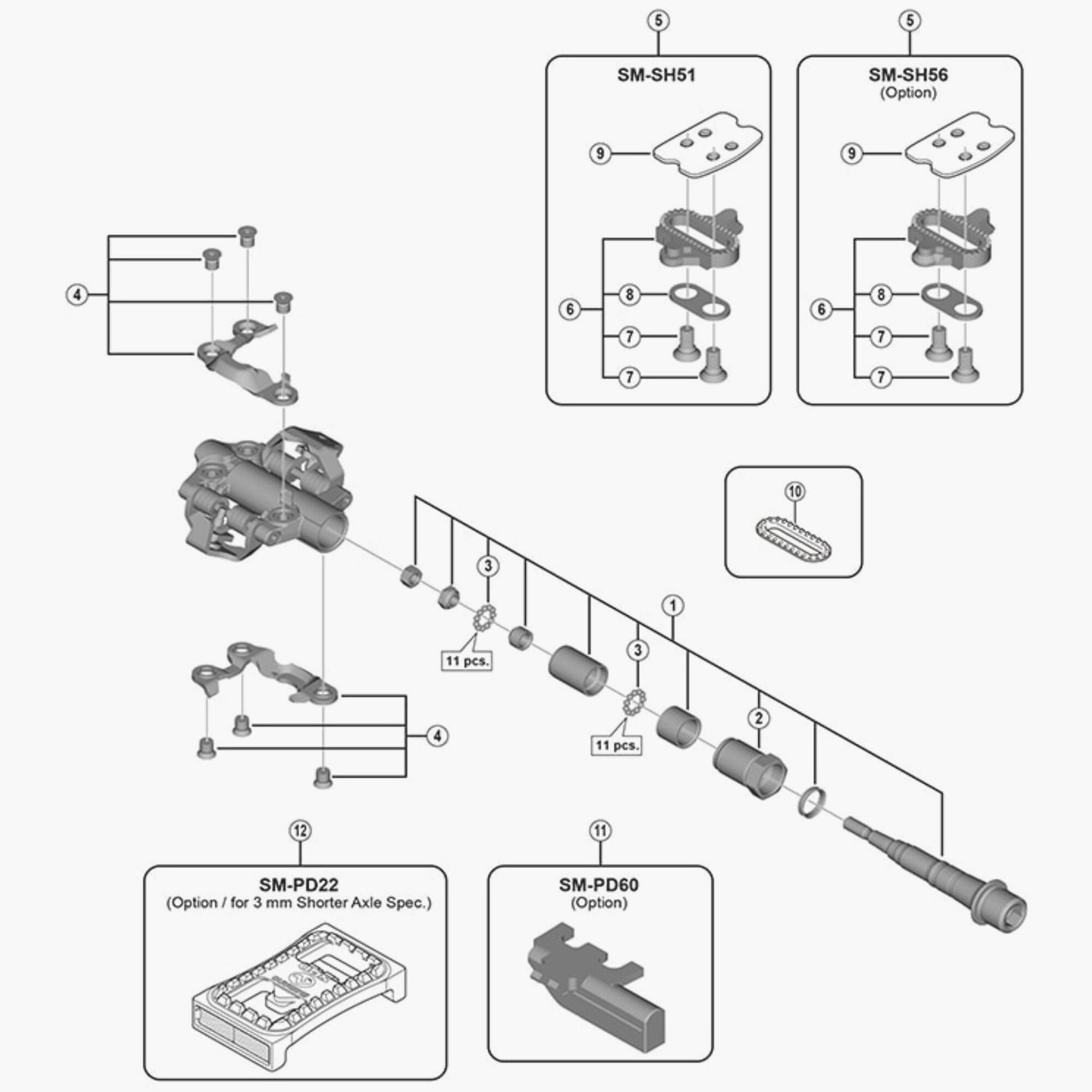 5
SM-SH51
9
6
8
7
7

5
SM-SH56
(Option)
9
6
8
7
7

4

10

3
11 pcs.
1
3
11 pcs.
2

4

12
SM-PD22
(Option / for 3 mm Shorter Axle Spec.)

11
SM-PD60
(Option)