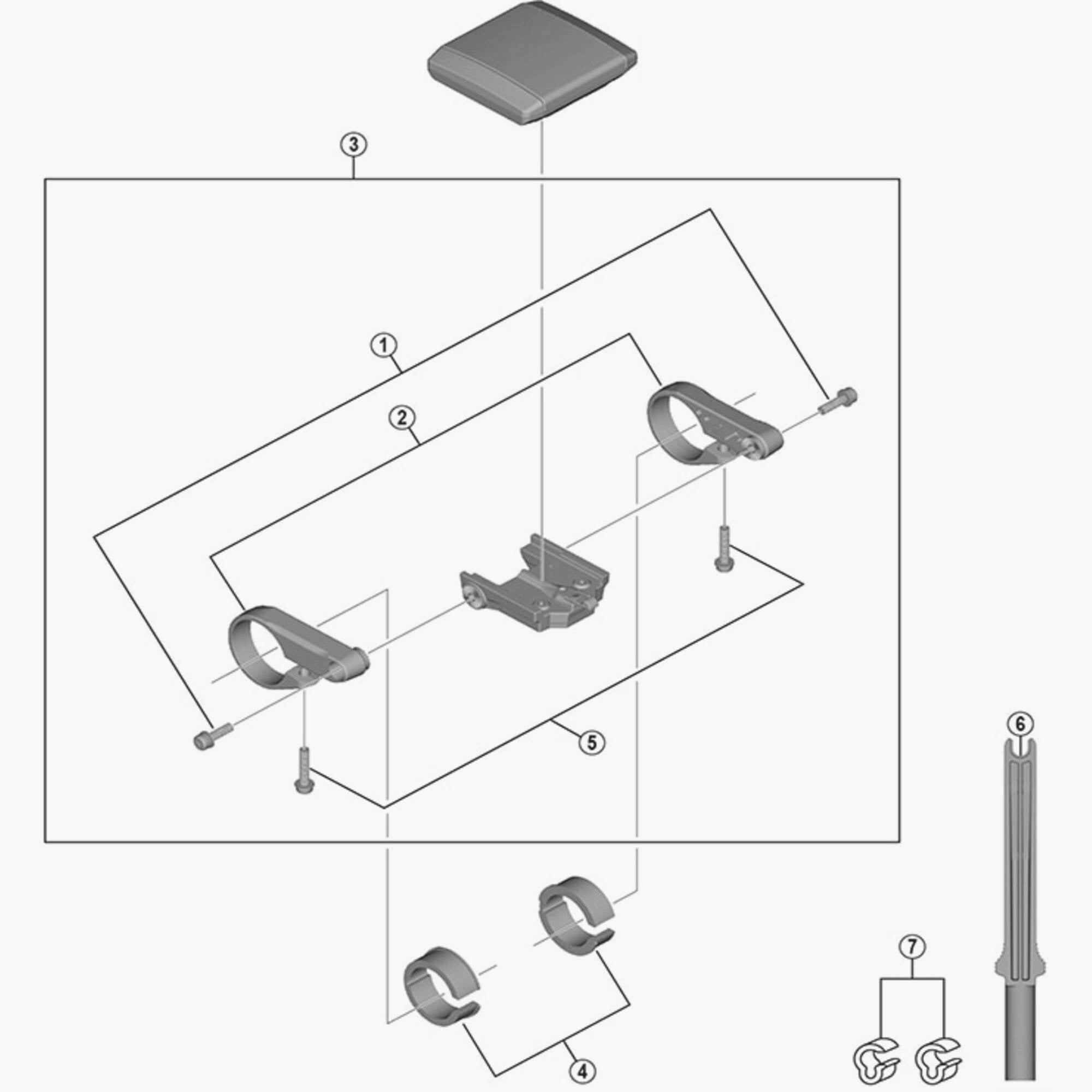 3
1
2
5
6
7
4