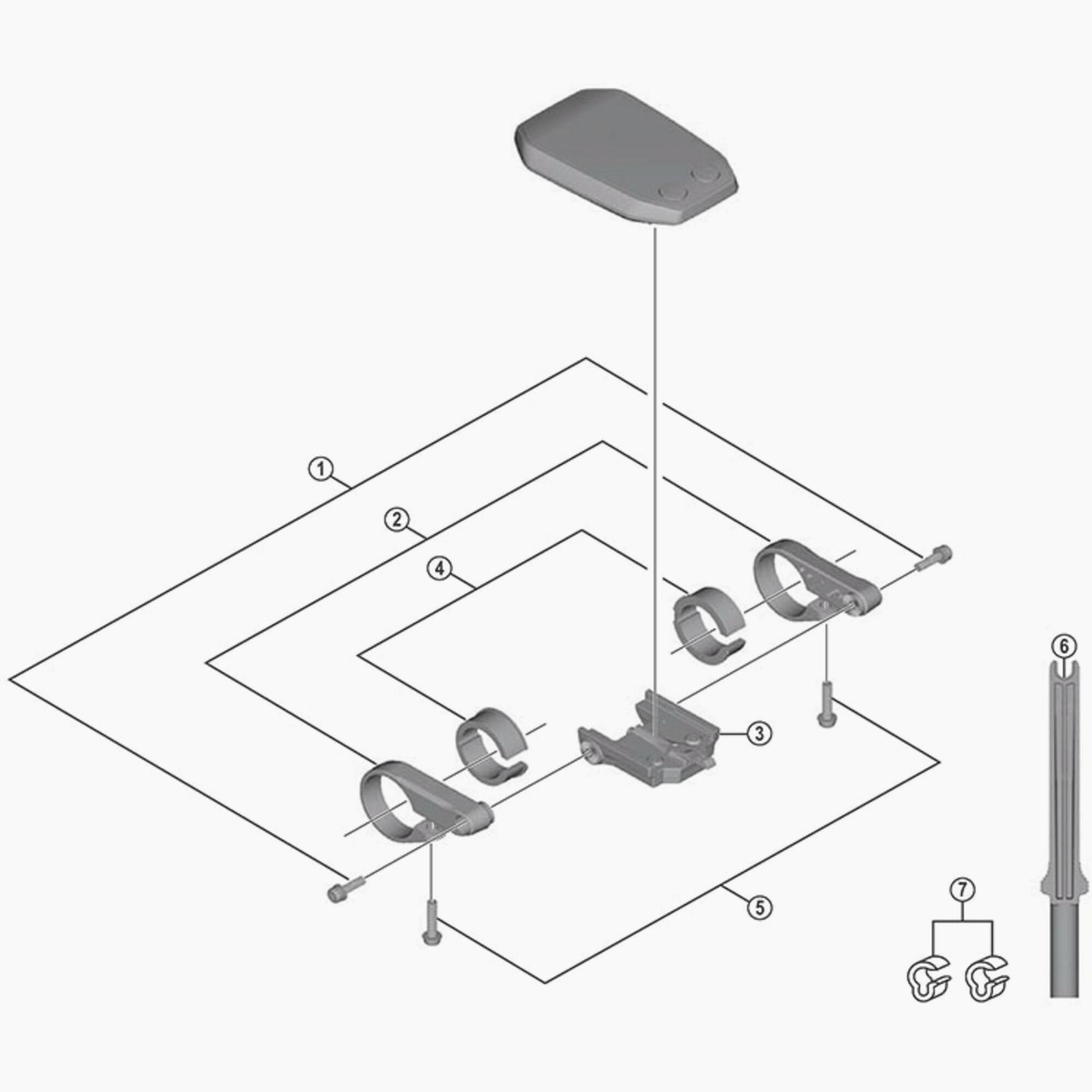 1
2
4
3
6
5
7