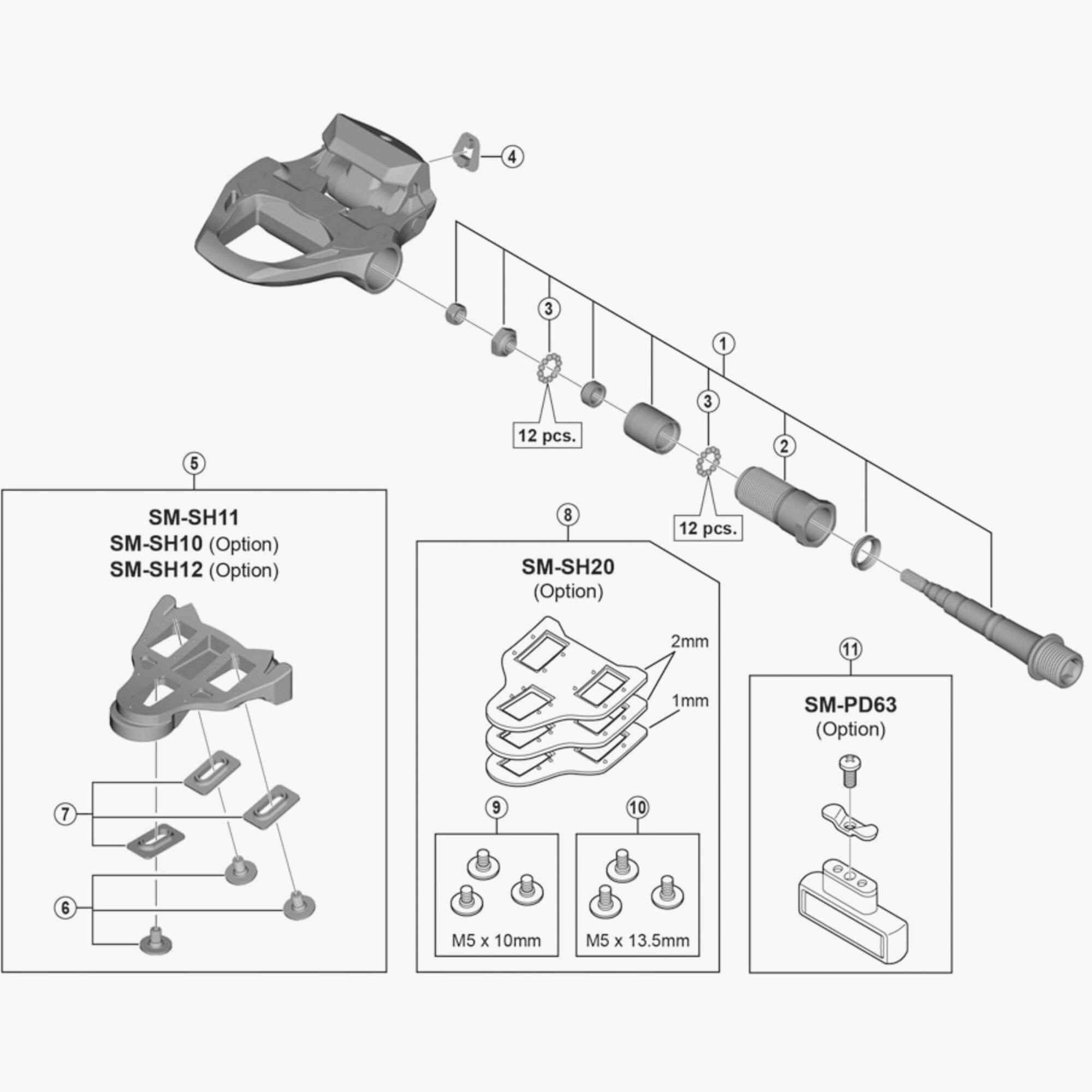 4

3

1

12 pcs.

3

2

12 pcs.

5

SM-SH11
SM-SH10 (Option)
SM-SH12 (Option)

7

6

8

SM-SH20
(Option)

2mm

1mm

9

M5 x 10mm

10

M5 x 13.5mm

11

SM-PD63
(Option)