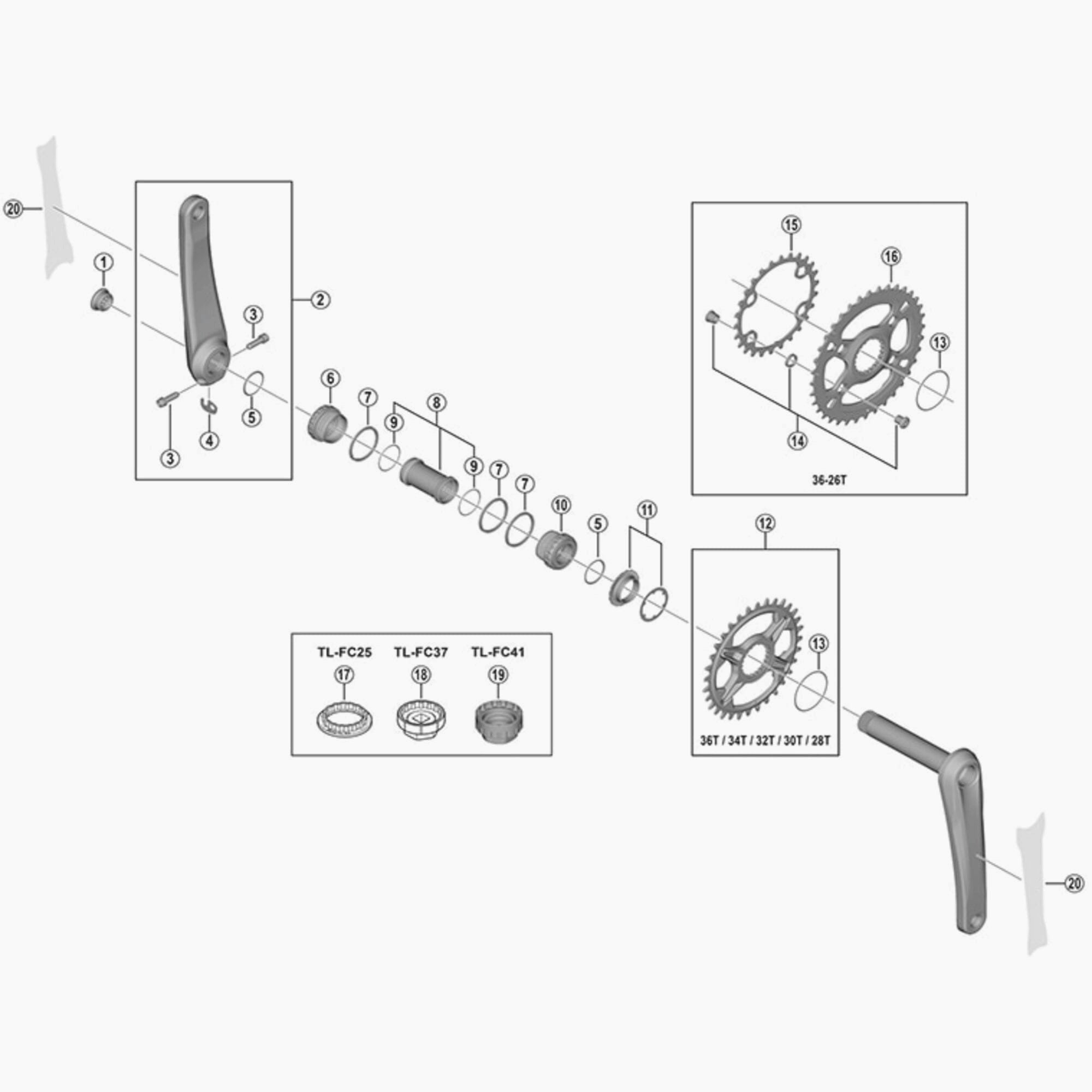 20
1
2
3
3
4
5
6
7
8
9
9
7
7
10
5
11
15
16
13
14
36-26T
12
13
36T / 34T / 32T / 30T / 28T
TL-FC25
TL-FC37
TL-FC41
17
18
19
20