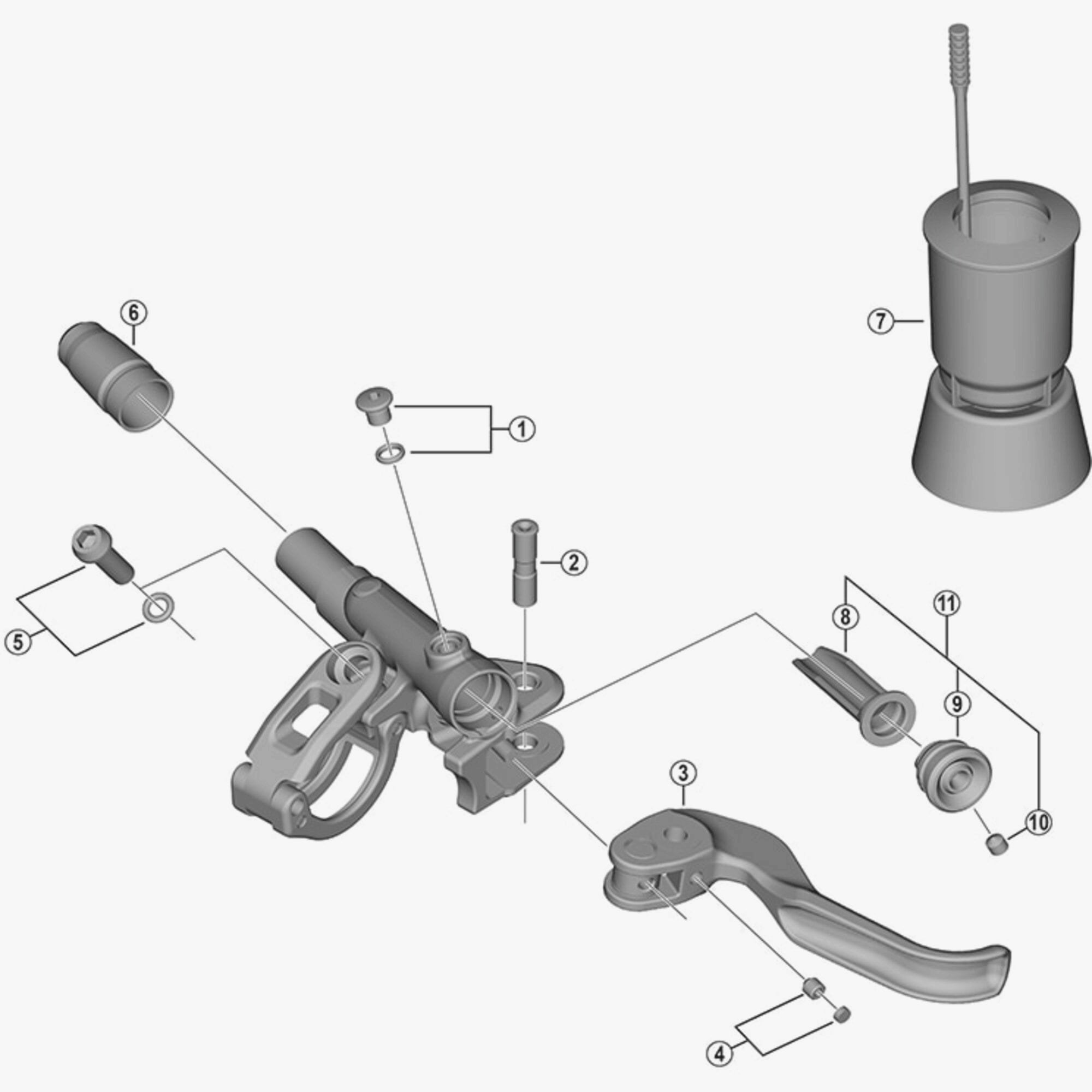 6

7

1

2

5

8

11

9

3

10

4