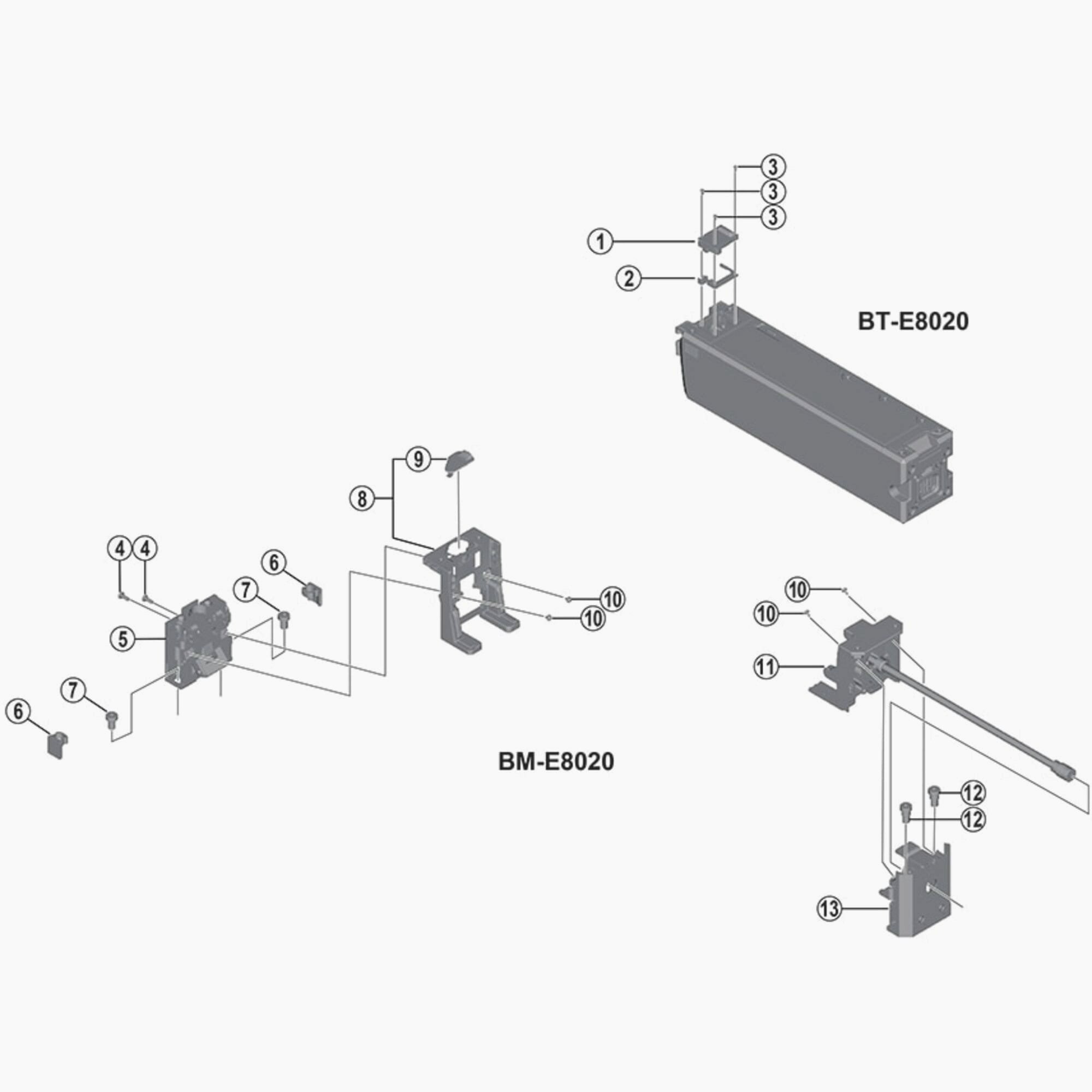 3
3
3
1
2
BT-E8020
9
8
4 4
6
7
10
10
5
7
6
BM-E8020
10
10
11
12
12
13