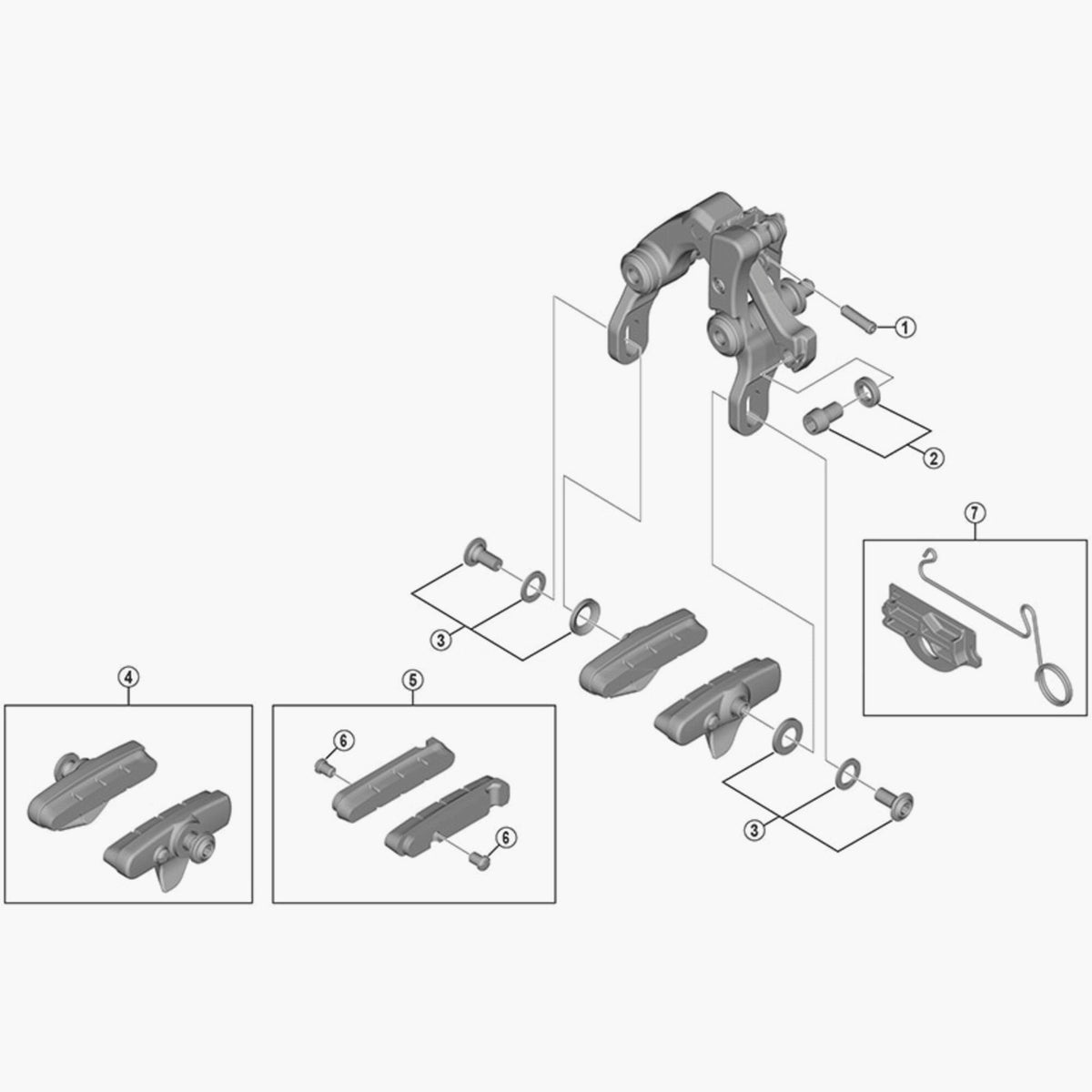 1
2
7
3
4
5
6
6
3