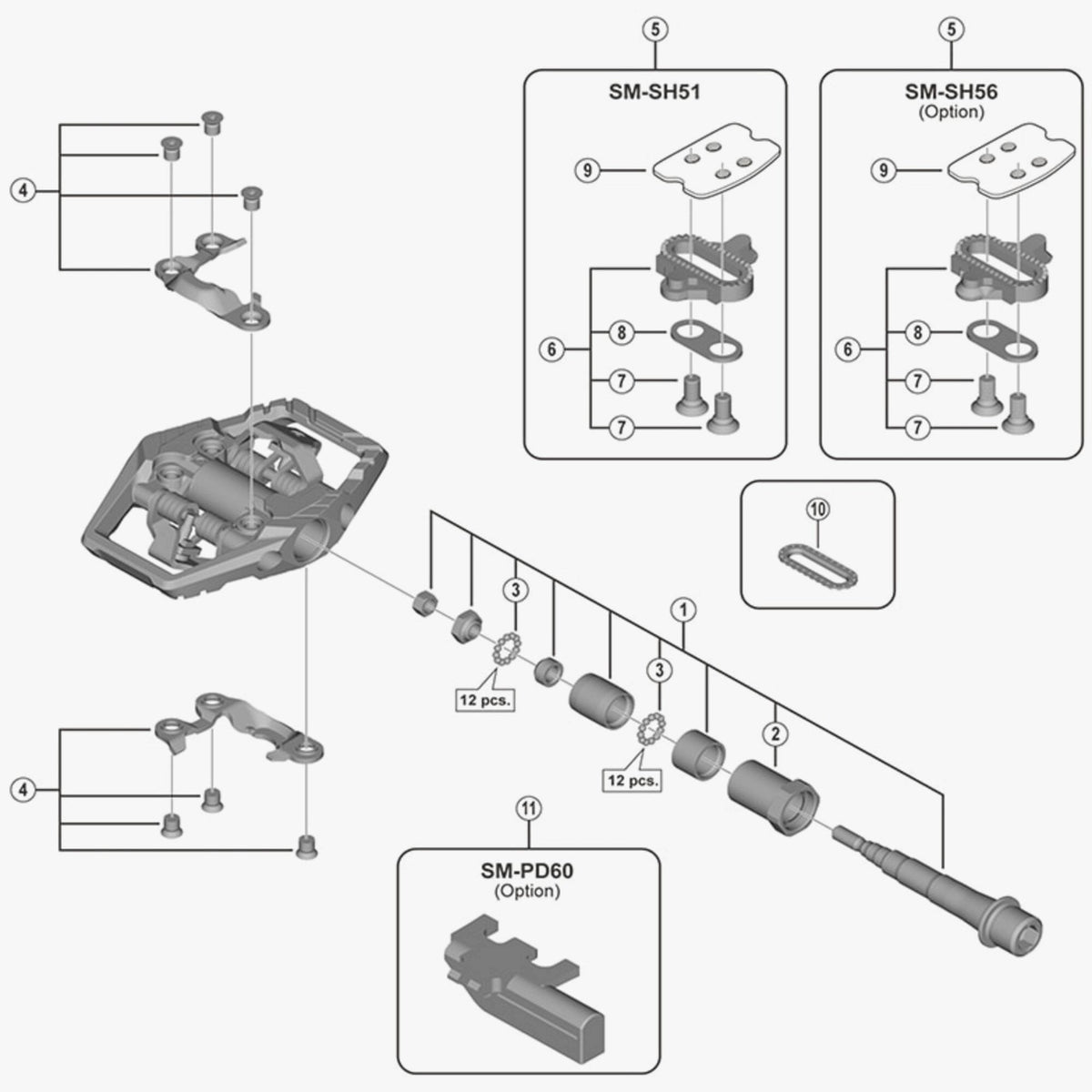 5
SM-SH51
9
6
8
7
7

5
SM-SH56
(Option)
9
6
8
7
7

4

10

3
12 pcs.
1
3
12 pcs.
2

4

11
SM-PD60
(Option)