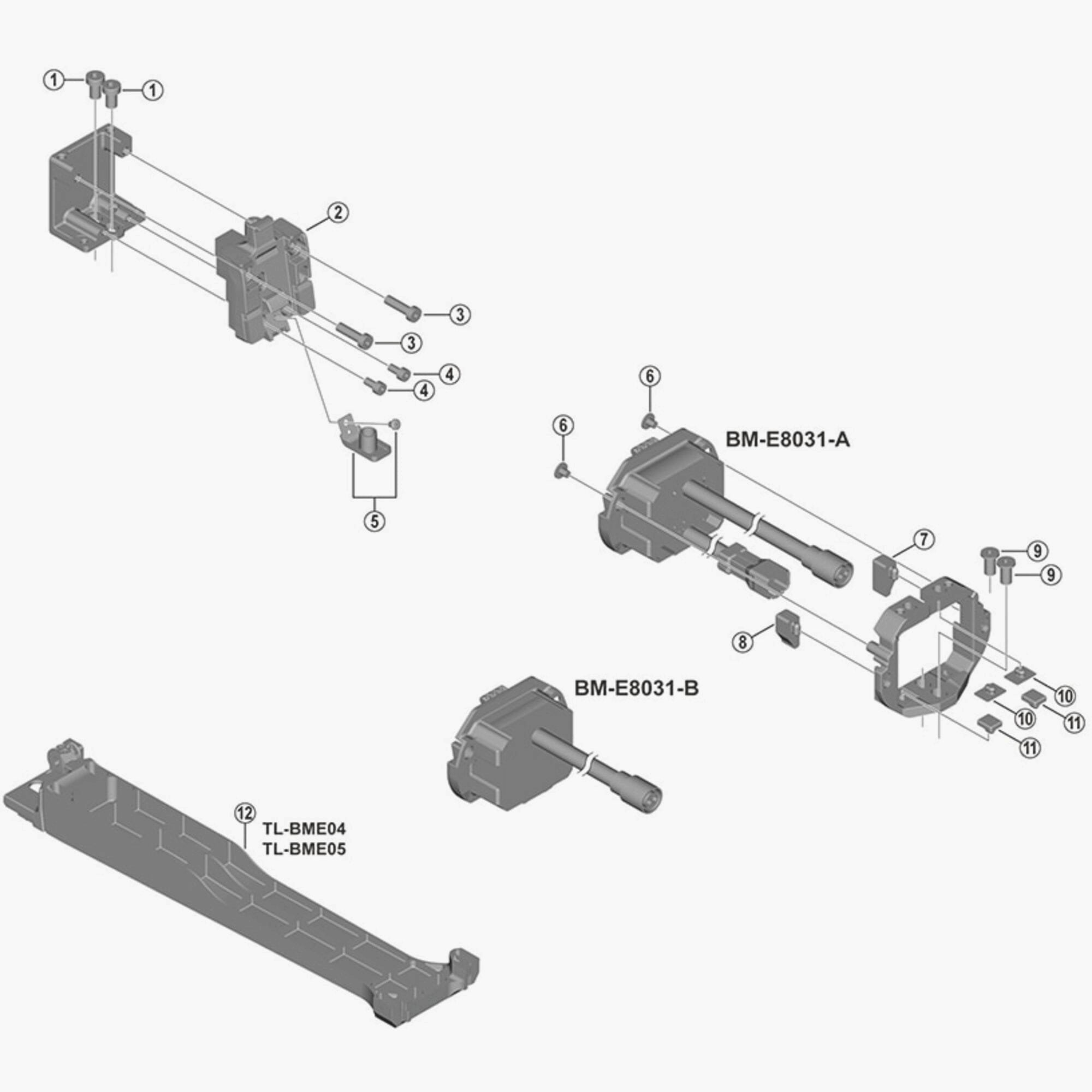 1
1
2
3
3
4
4
5
6
6
BM-E8031-A
7
9
9
8
10
10
11
11
BM-E8031-B
12
TL-BME04
TL-BME05