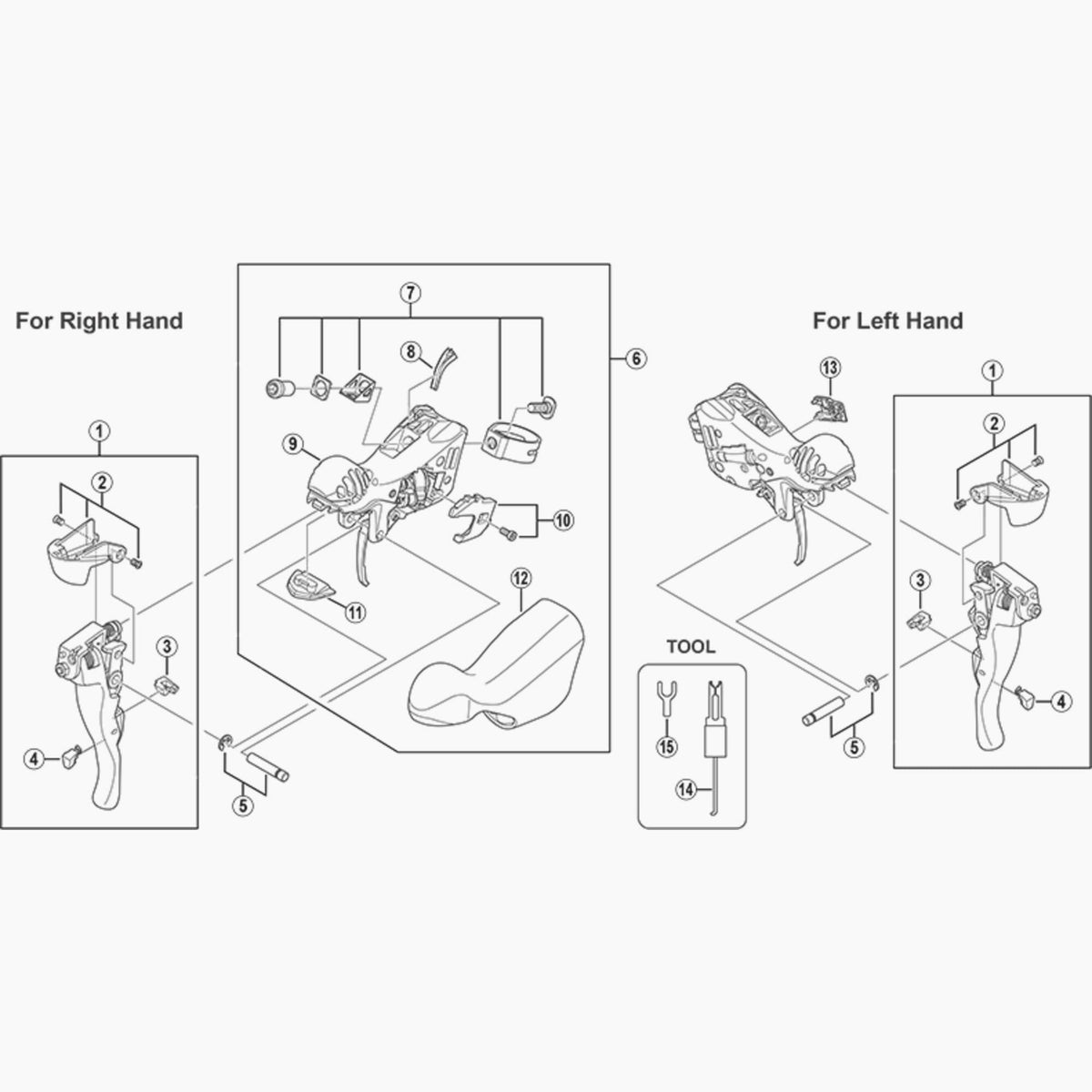 For Right Hand

1
2
3
4
5

7
8
9
10
11
12
6

For Left Hand

13
1
2
3
4
5

TOOL
15
14