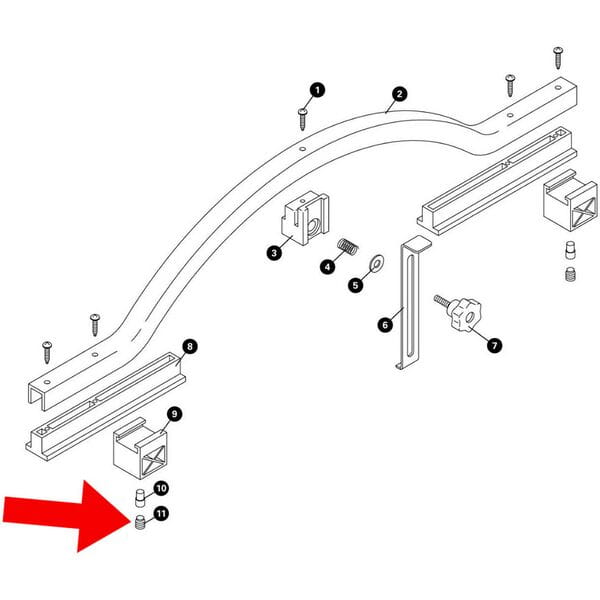 1
2
3
4
5
6
7
8
9
10
11