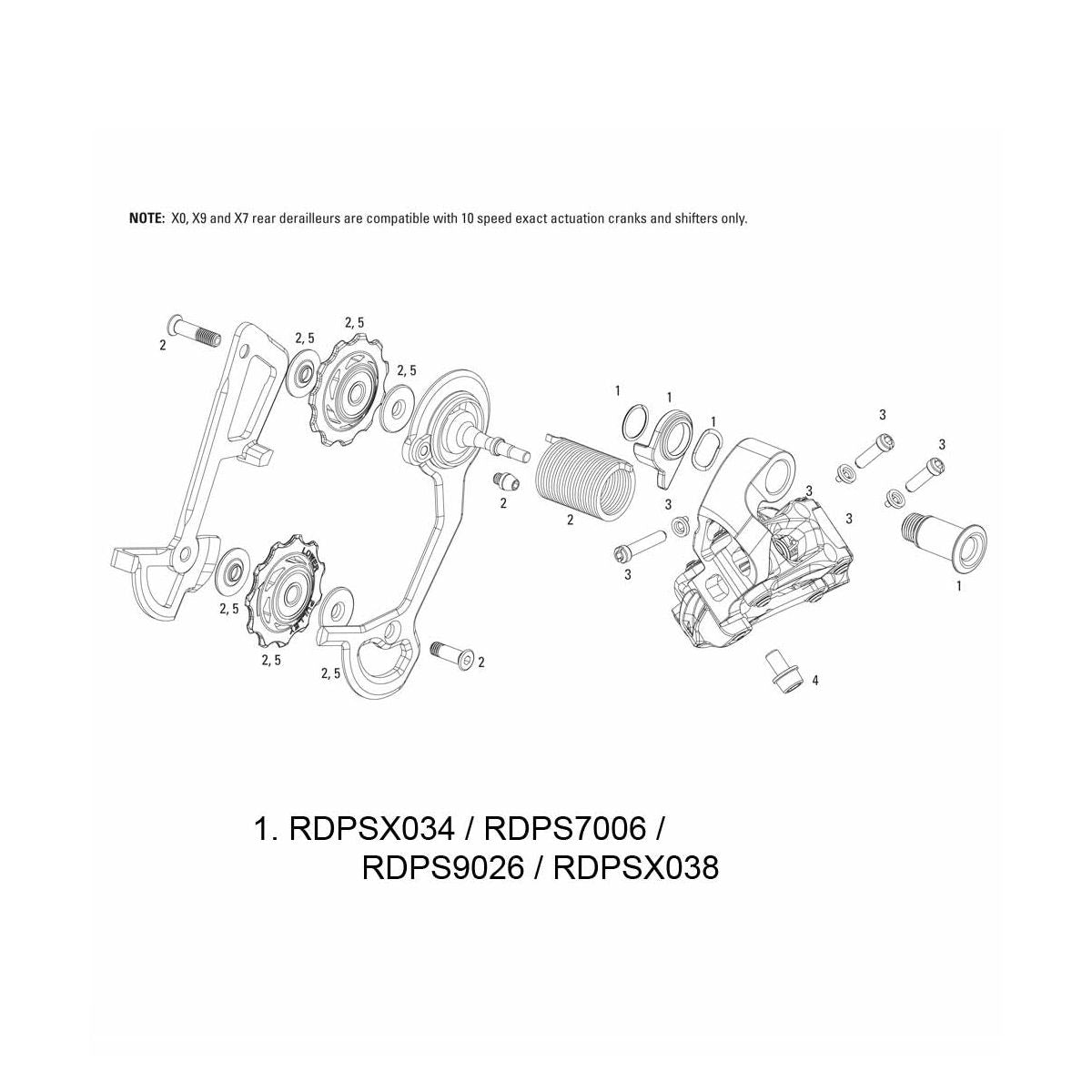 NOTE: X0, X9 and X7 rear derailleurs are compatible with 10 speed exact actuation cranks and shifters only.

2
2, 5
2, 5
2, 5
1
1
1
3
3
2
2
3
3
3
3
1
2, 5
2, 5
2, 5
2
4

1. RDPSX034 / RDPS7006 / RDPS9026 / RDPSX038