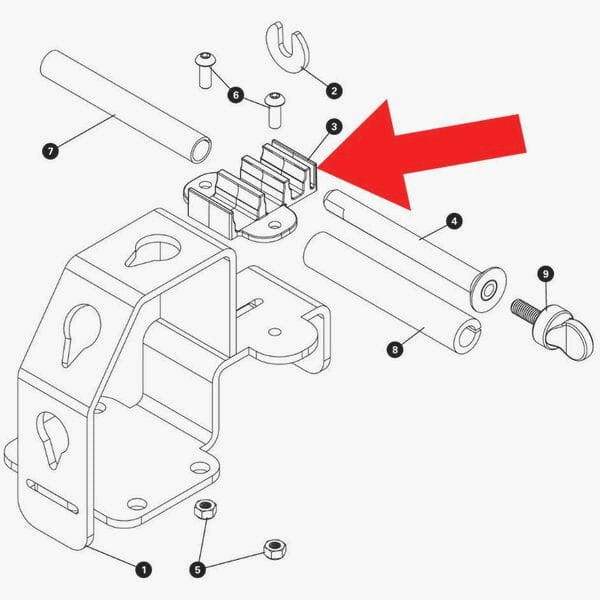 2
6
3
7
4
9
8
1
5