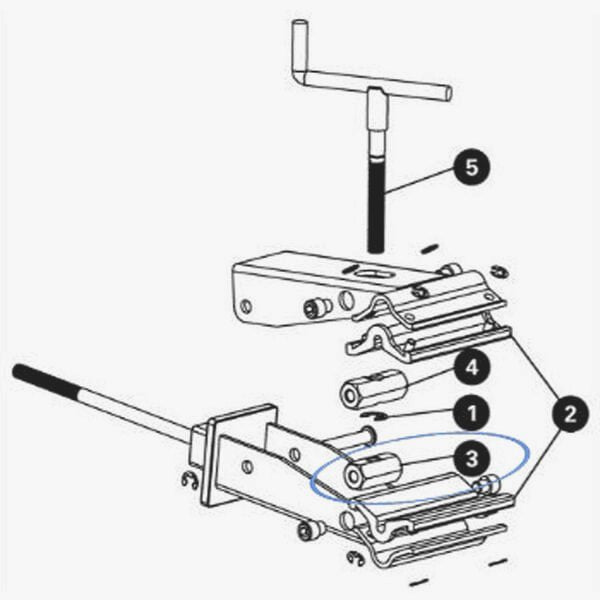 5
4
1
2
3