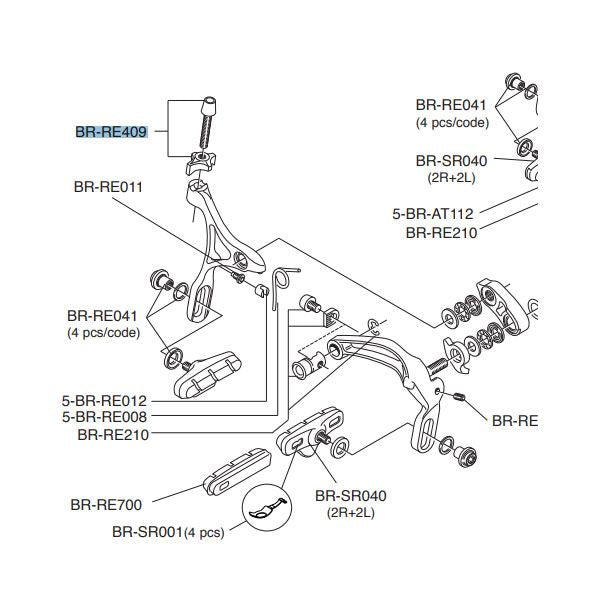 BR-RE409
BR-RE011
BR-RE041
(4 pcs/code)
5-BR-RE012
5-BR-RE008
BR-RE210
BR-RE700
BR-SR001(4 pcs)
BR-SR040
(2R+2L)
BR-RE041
(4 pcs/code)
BR-SR040
(2R+2L)
5-BR-AT112
BR-RE210
BR-RE